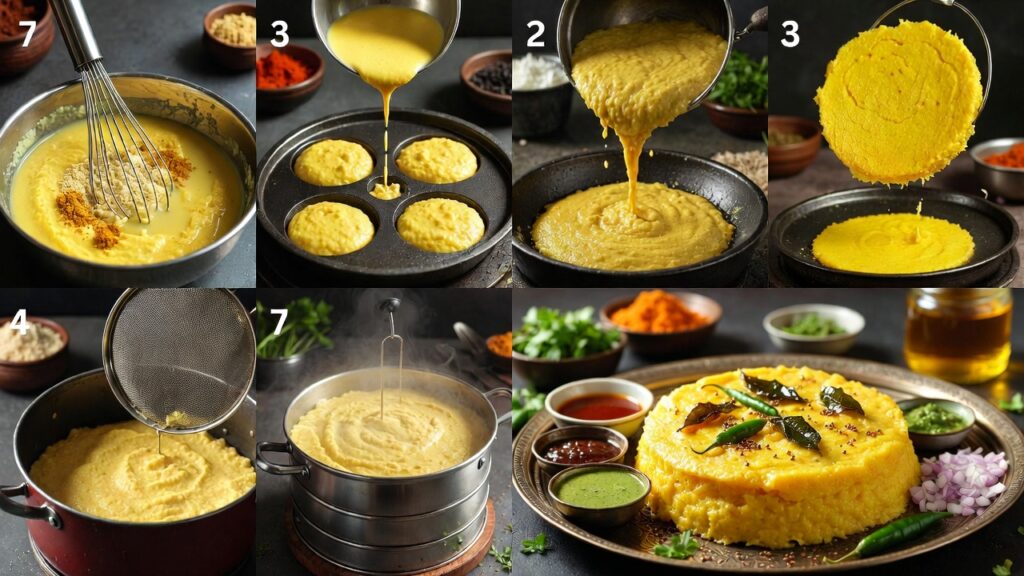 7

3

2

3

4

7