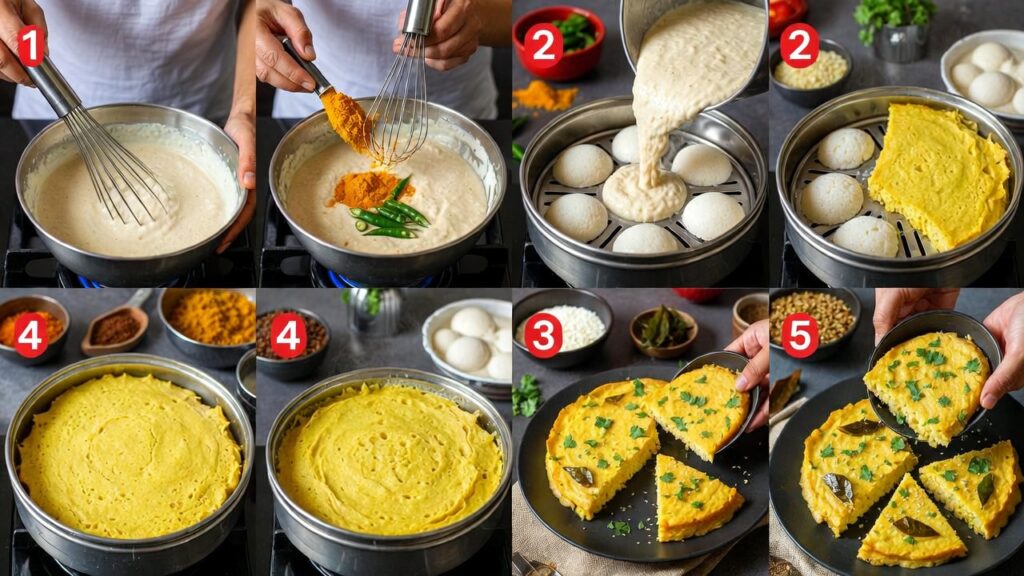 1
2
2
4
4
3
5