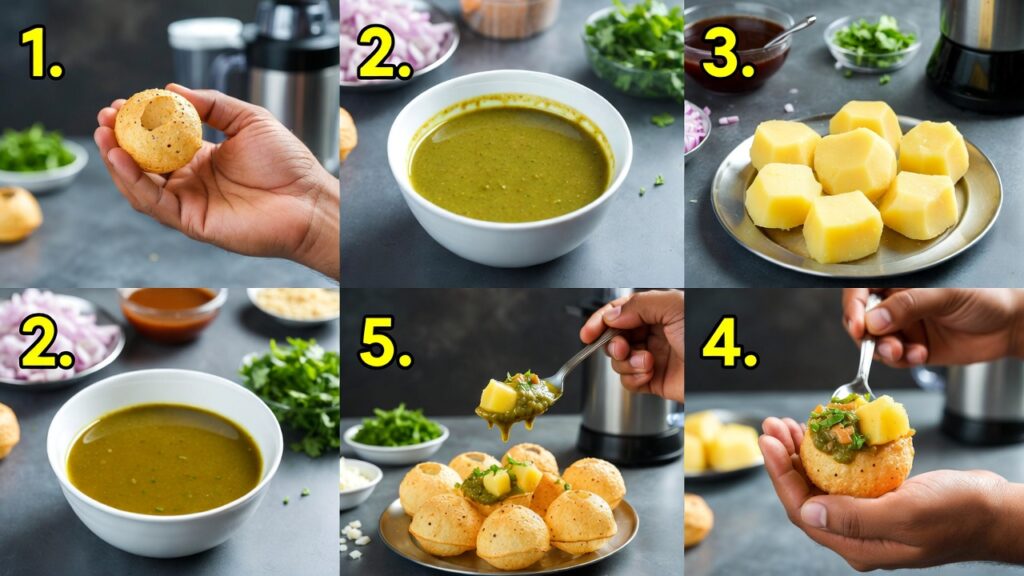 1.

2.

3.

2.

5.

4.