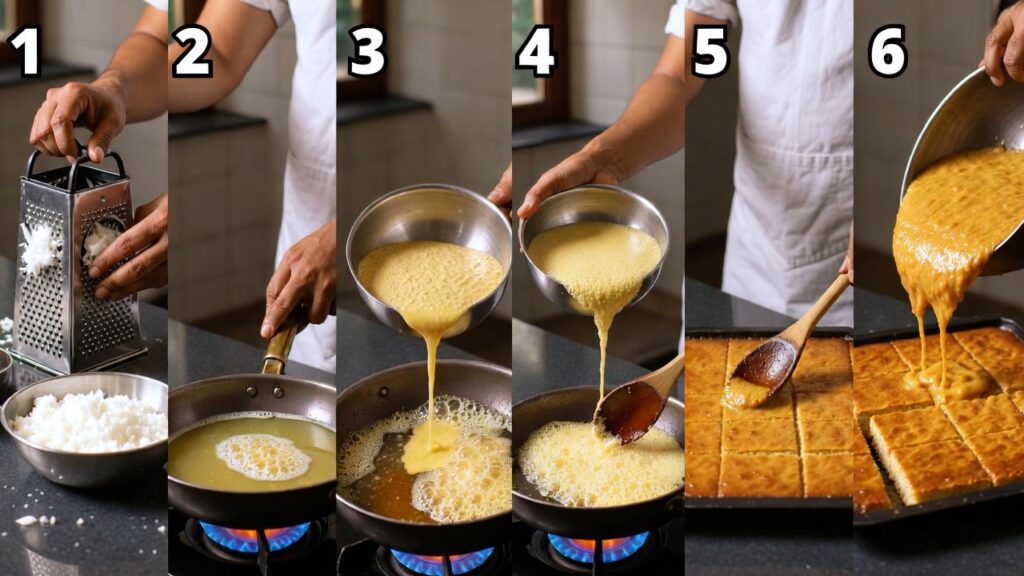 1 2 3 4 5 6