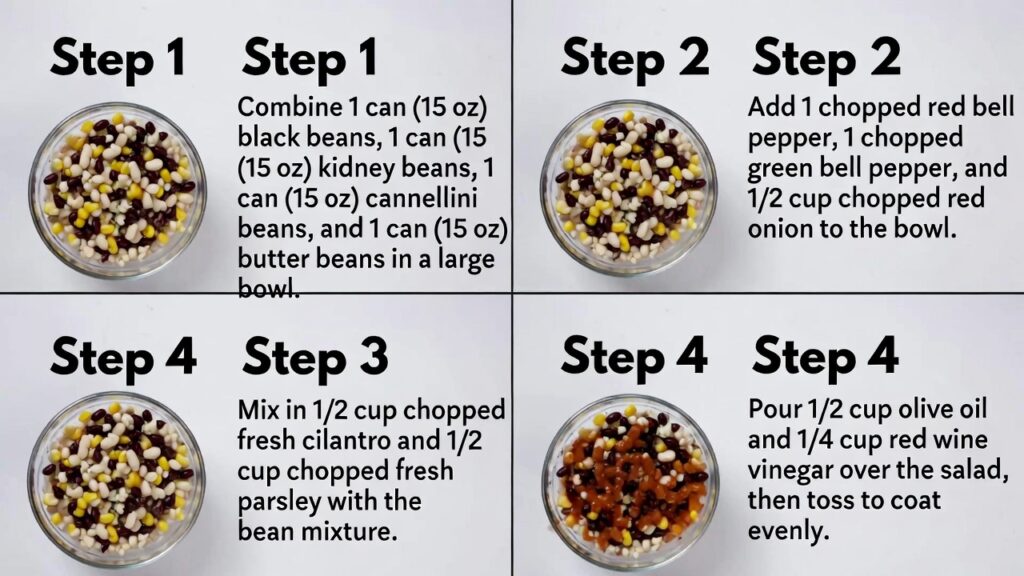 Step 1 Step 1

Combine 1 can (15 oz) black beans, 1 can (15 (15 oz) kidney beans, 1 can (15 oz) cannellini beans, and 1 can (15 oz) butter beans in a large bowl.

Step 2 Step 2

Add 1 chopped red bell pepper, 1 chopped green bell pepper, and 1/2 cup chopped red onion to the bowl.

Step 4 Step 3

Mix in 1/2 cup chopped fresh cilantro and 1/2 cup chopped fresh parsley with the bean mixture.

Step 4 Step 4

Pour 1/2 cup olive oil and 1/4 cup red wine vinegar over the salad, then toss to coat evenly.