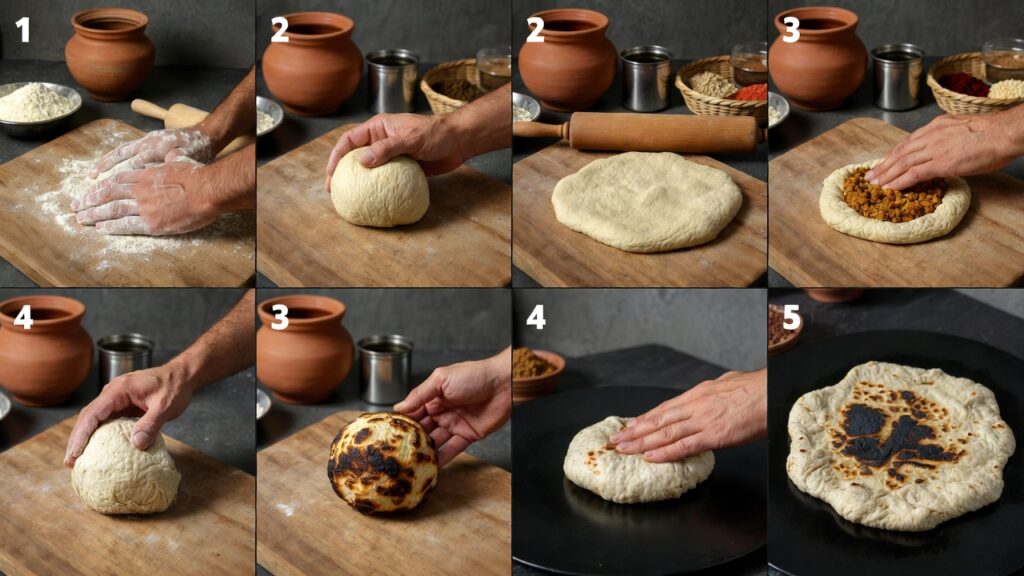 1
2
2
3
4
3
4
5