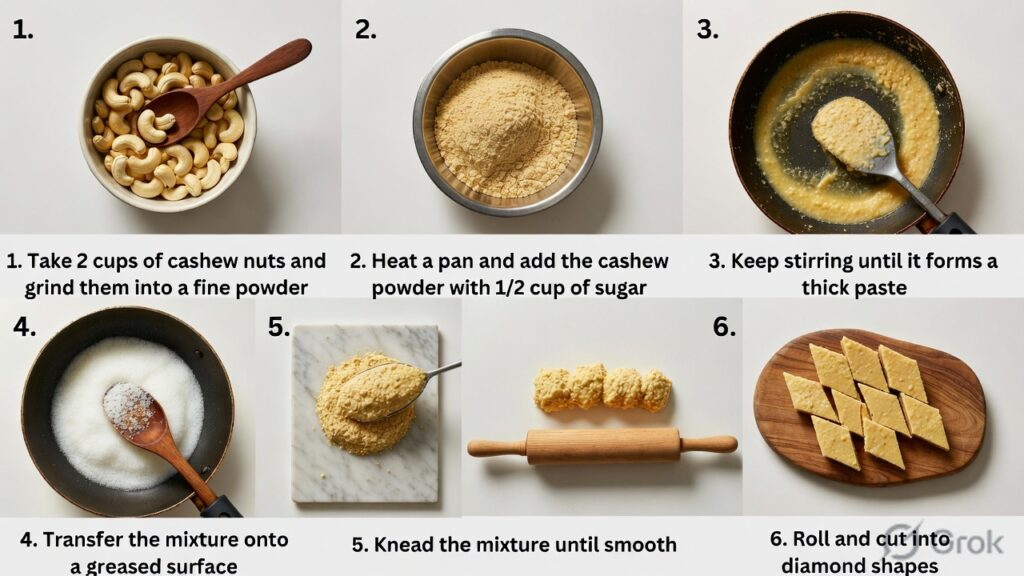 1.

2.

3.

1. Take 2 cups of cashew nuts and grind them into a fine powder

2. Heat a pan and add the cashew powder with 1/2 cup of sugar

3. Keep stirring until it forms a thick paste

4.

5.

6.

4. Transfer the mixture onto a greased surface

5. Knead the mixture until smooth

6. Roll and cut into diamond shapes

Grok